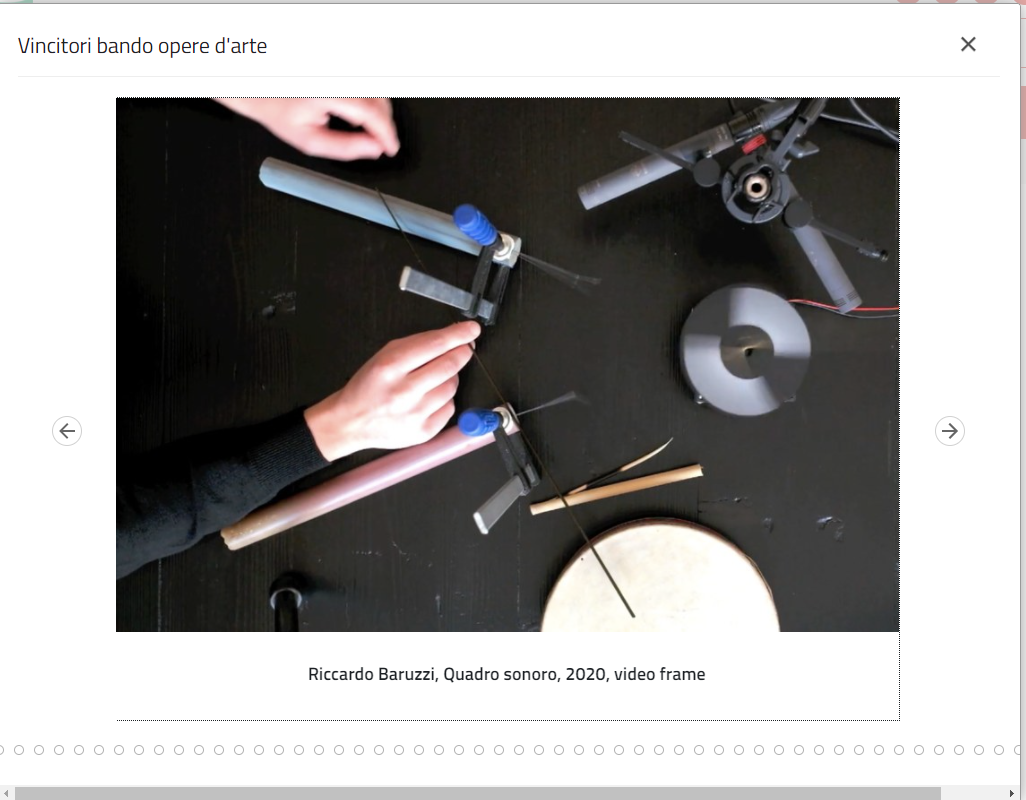 Vincitori bando opere d'arte

×

Riccardo Baruzzi, Quadro sonoro, 2020, video frame